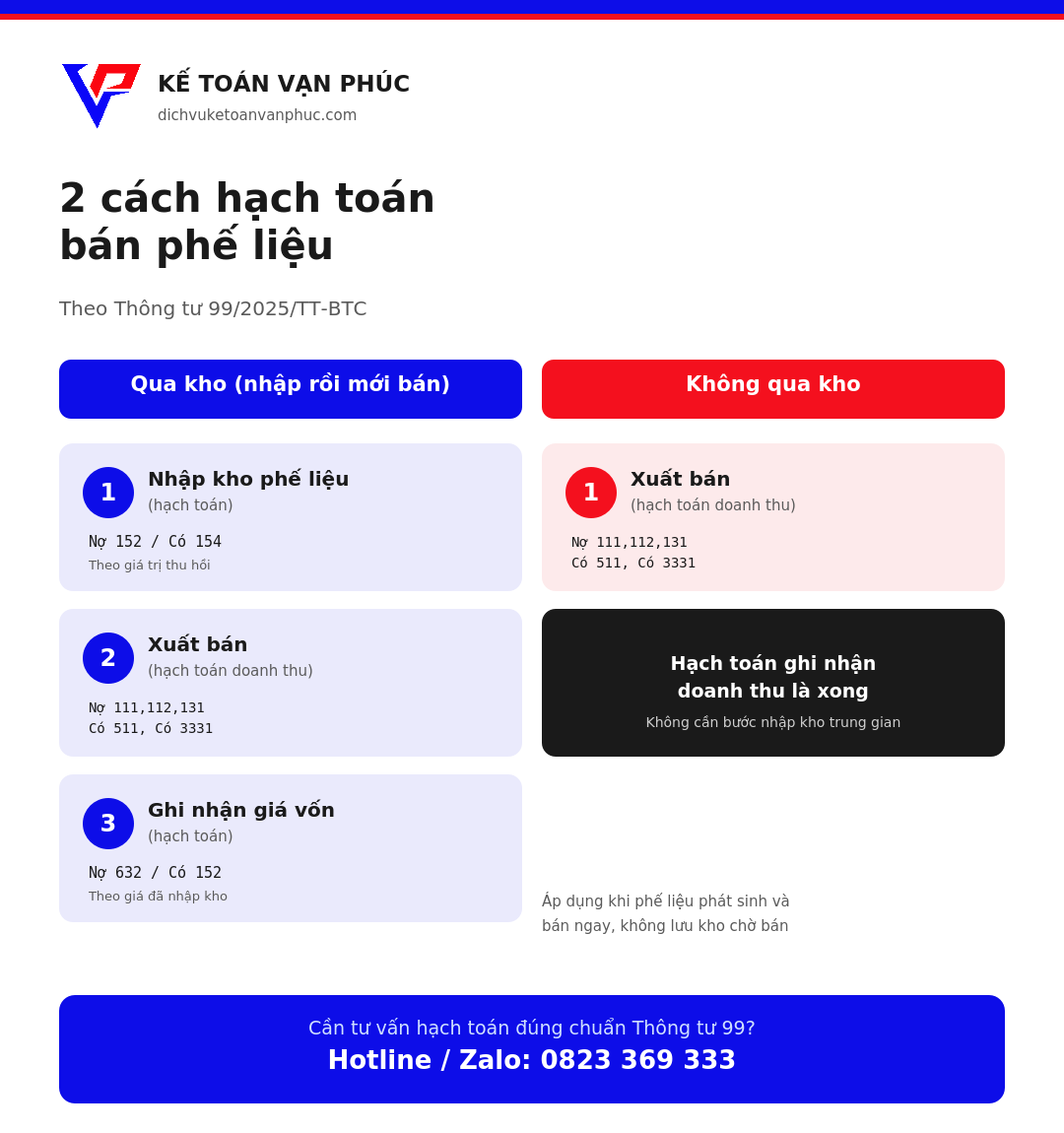 KẾ TOÁN VẠN PHÚC
dichvuketoanvanphuc.com

2 cách hạch toán bán phế liệu

Theo Thông tư 99/2025/TT-BTC

Qua kho (nhập rồi mới bán)

1 Nhập kho phế liệu
(hạch toán)
Nợ 152 / Có 154
Theo giá trị thu hồi

2 Xuất bán
(hạch toán doanh thu)
Nợ 111,112,131
Có 511, Có 3331

3 Ghi nhận giá vốn
(hạch toán)
Nợ 632 / Có 152
Theo giá đã nhập kho

Không qua kho

1 Xuất bán
(hạch toán doanh thu)
Nợ 111,112,131
Có 511, Có 3331

Hạch toán ghi nhận doanh thu là xong
Không cần bước nhập kho trung gian

Áp dụng khi phế liệu phát sinh và bán ngay, không lưu kho chờ bán

Cần tư vấn hạch toán đúng chuẩn Thông tư 99?
Hotline / Zalo: 0823 369 333